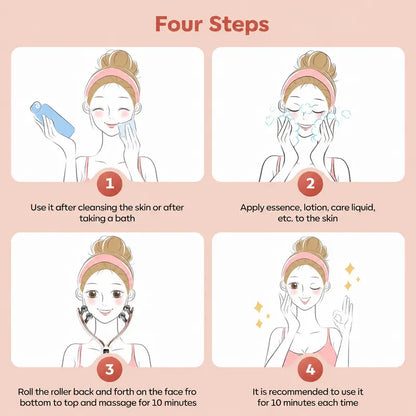 Four Steps

1

Use it after cleansing the skin or after taking a bath

2

Apply essence, lotion, care liquid, etc. to the skin

3

Roll the roller back and forth on the face fro bottom to top and massage for 10 minutes

4

It is recommended to use it for 10 minutes each time