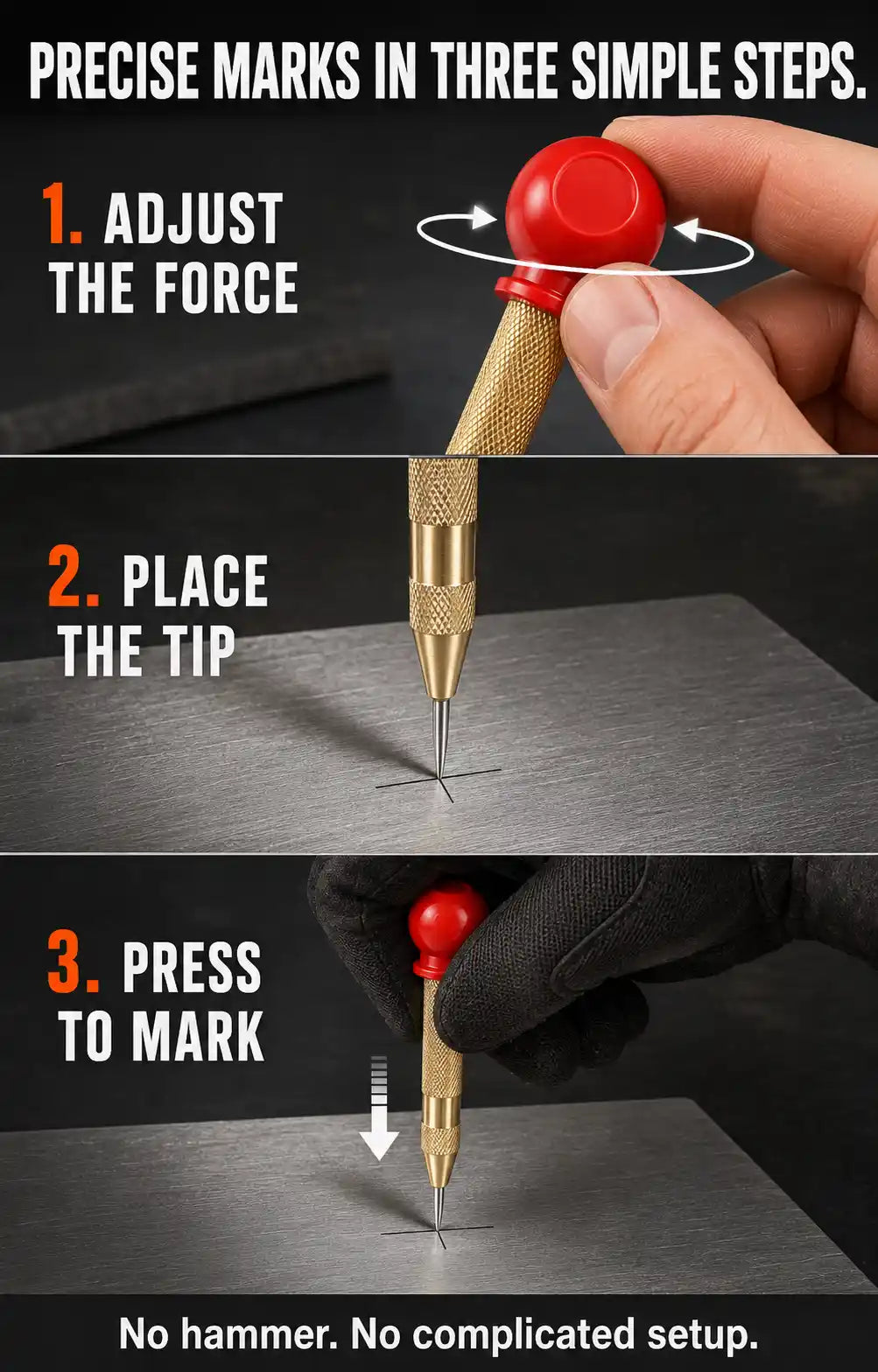 PRECISE MARKS IN THREE SIMPLE STEPS.

1. ADJUST THE FORCE

2. PLACE THE TIP

3. PRESS TO MARK

No hammer. No complicated setup.