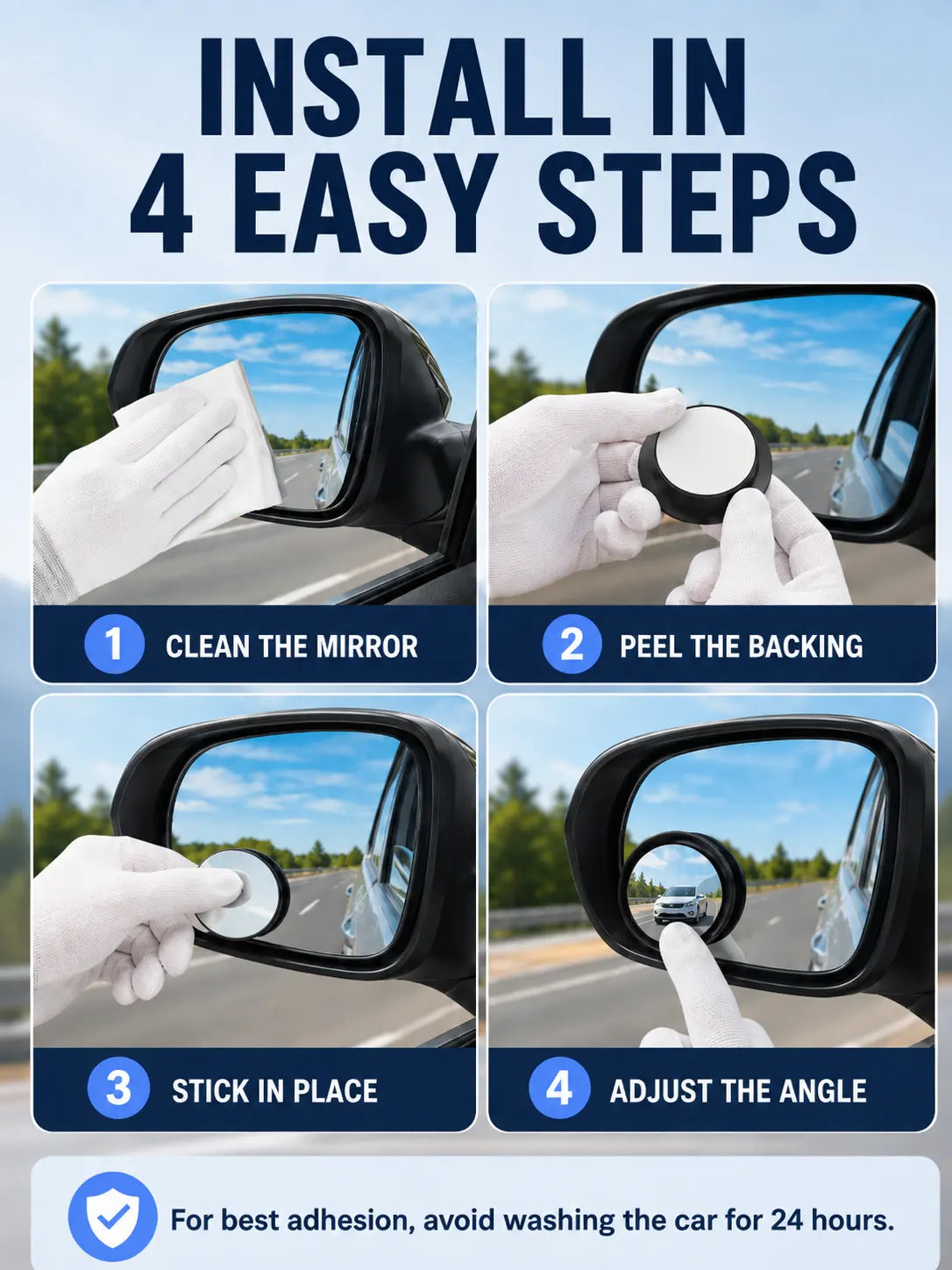 INSTALL IN 4 EASY STEPS

1 CLEAN THE MIRROR

2 PEEL THE BACKING

3 STICK IN PLACE

4 ADJUST THE ANGLE

For best adhesion, avoid washing the car for 24 hours.