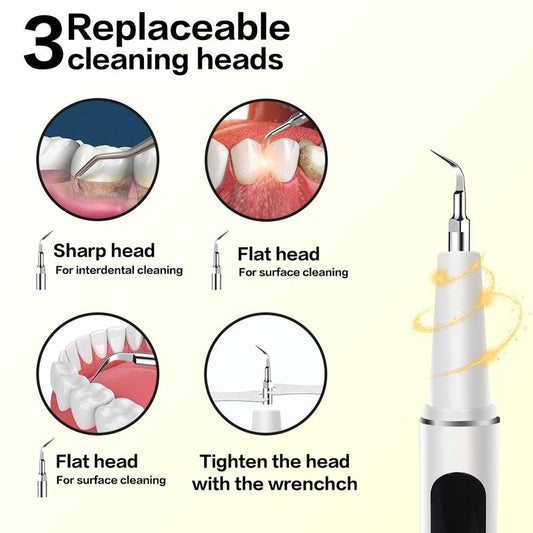 3 Replaceable cleaning heads

Sharp head
For interdental cleaning

Flat head
For surface cleaning

Flat head
For surface cleaning

Tighten the head with the wrenchch